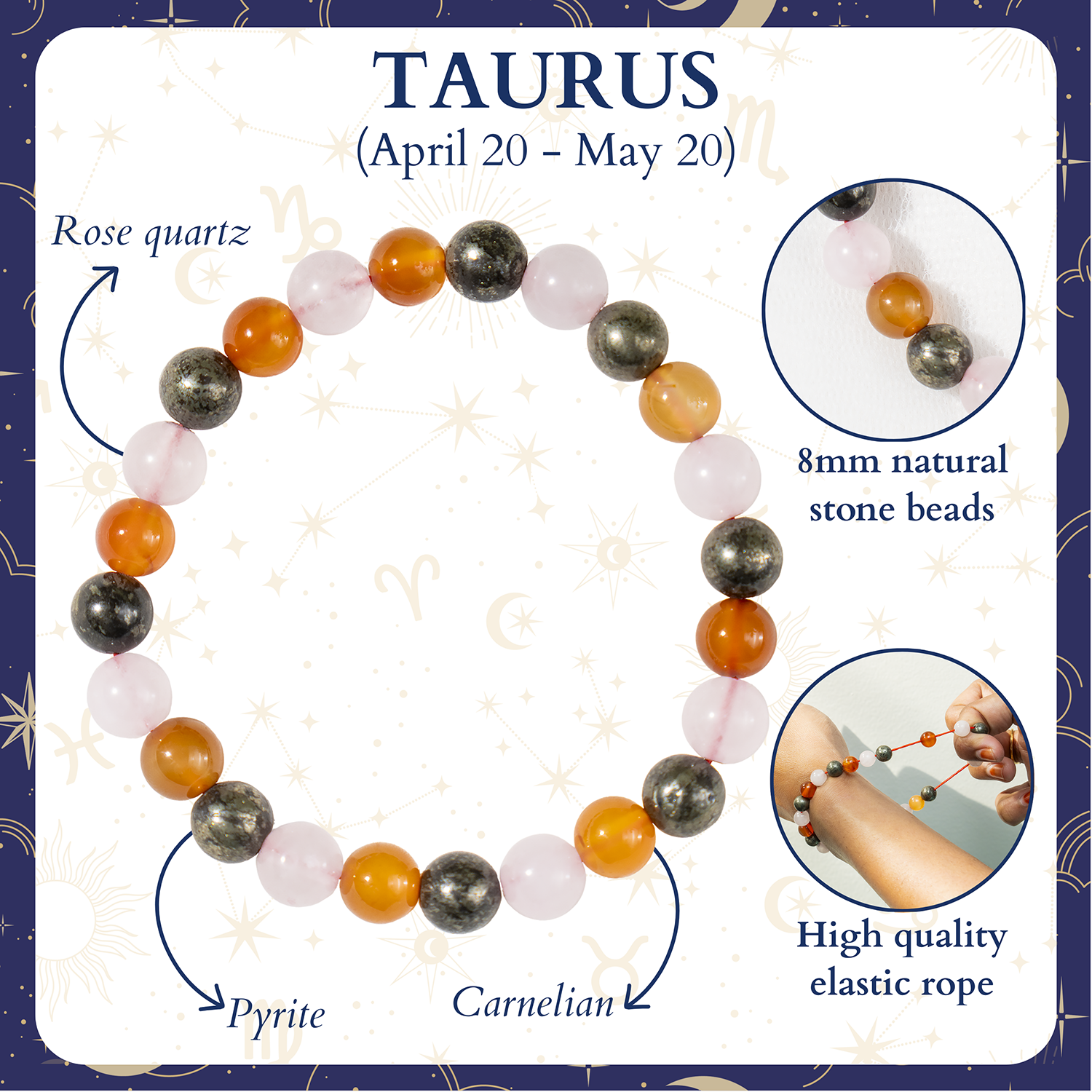 TAURUS
(April 20 - May 20)

Rose quartz

8mm natural stone beads

High quality elastic rope

Pyrite

Carnelian