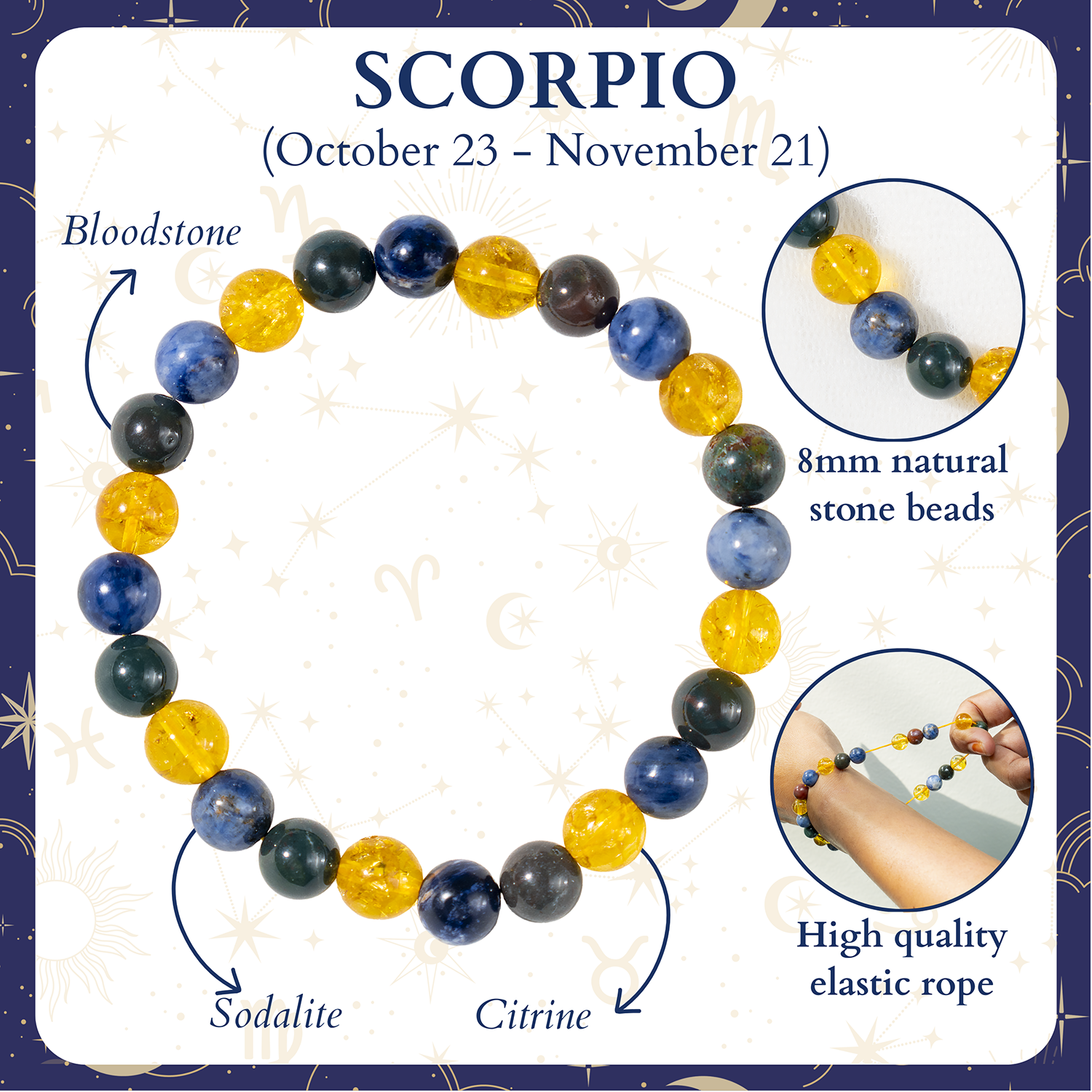 SCORPIO
(October 23 - November 21)

Bloodstone

8mm natural stone beads

High quality elastic rope

Sodalite

Citrine