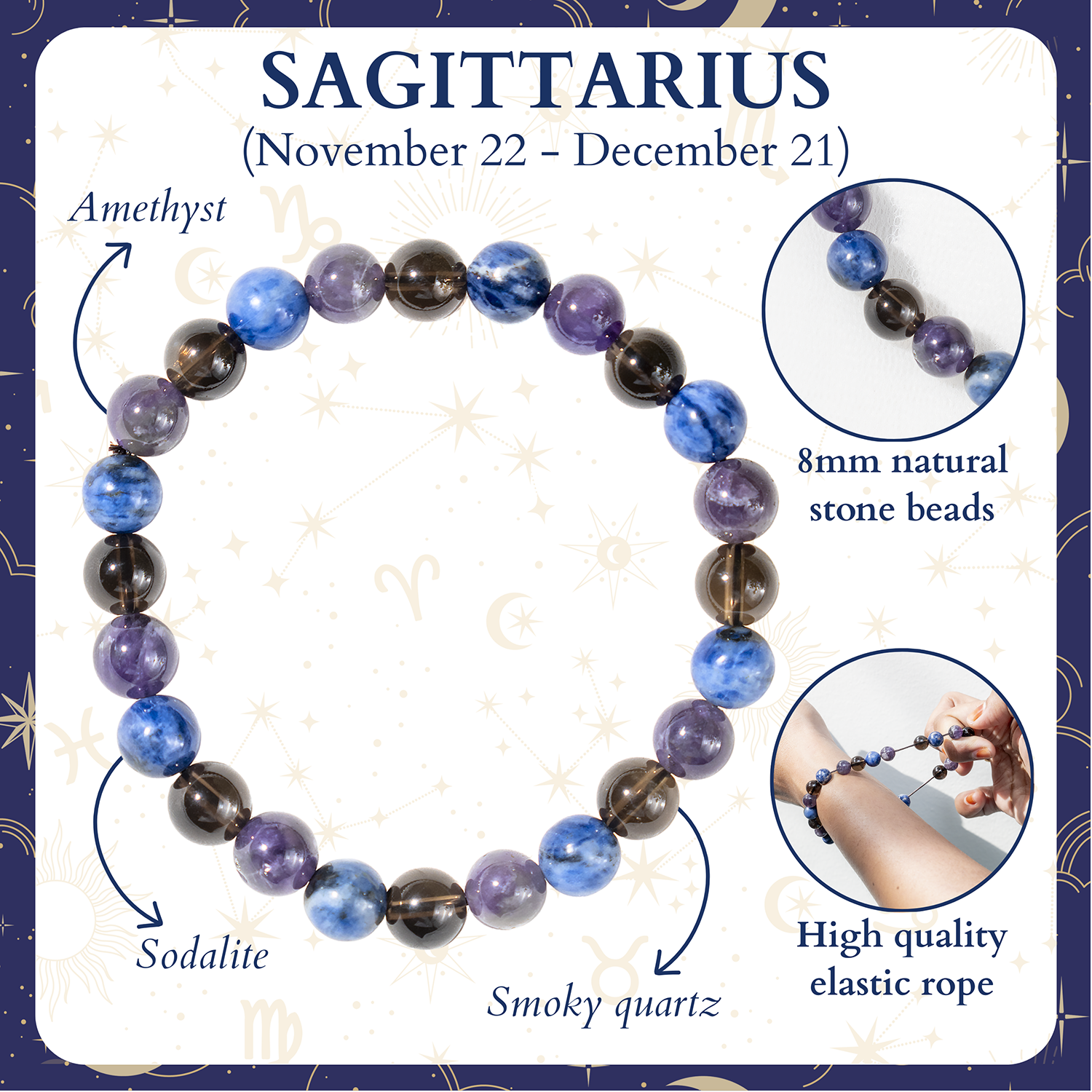 SAGITTARIUS
(November 22 - December 21)

Amethyst

8mm natural stone beads

Sodalite

Smoky quartz

High quality elastic rope