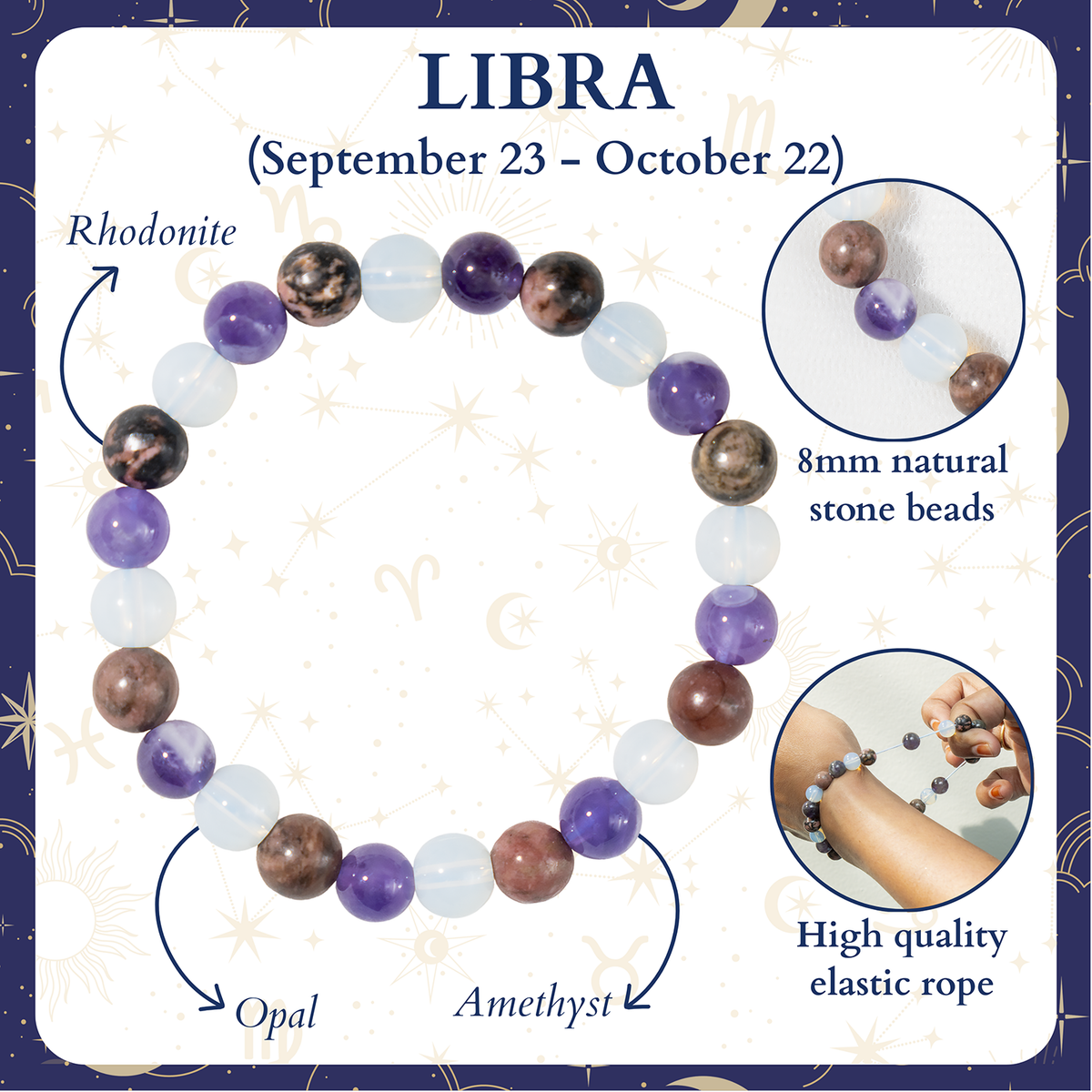 LIBRA
(September 23 - October 22)

Rhodonite

8mm natural stone beads

High quality elastic rope

Opal

Amethyst