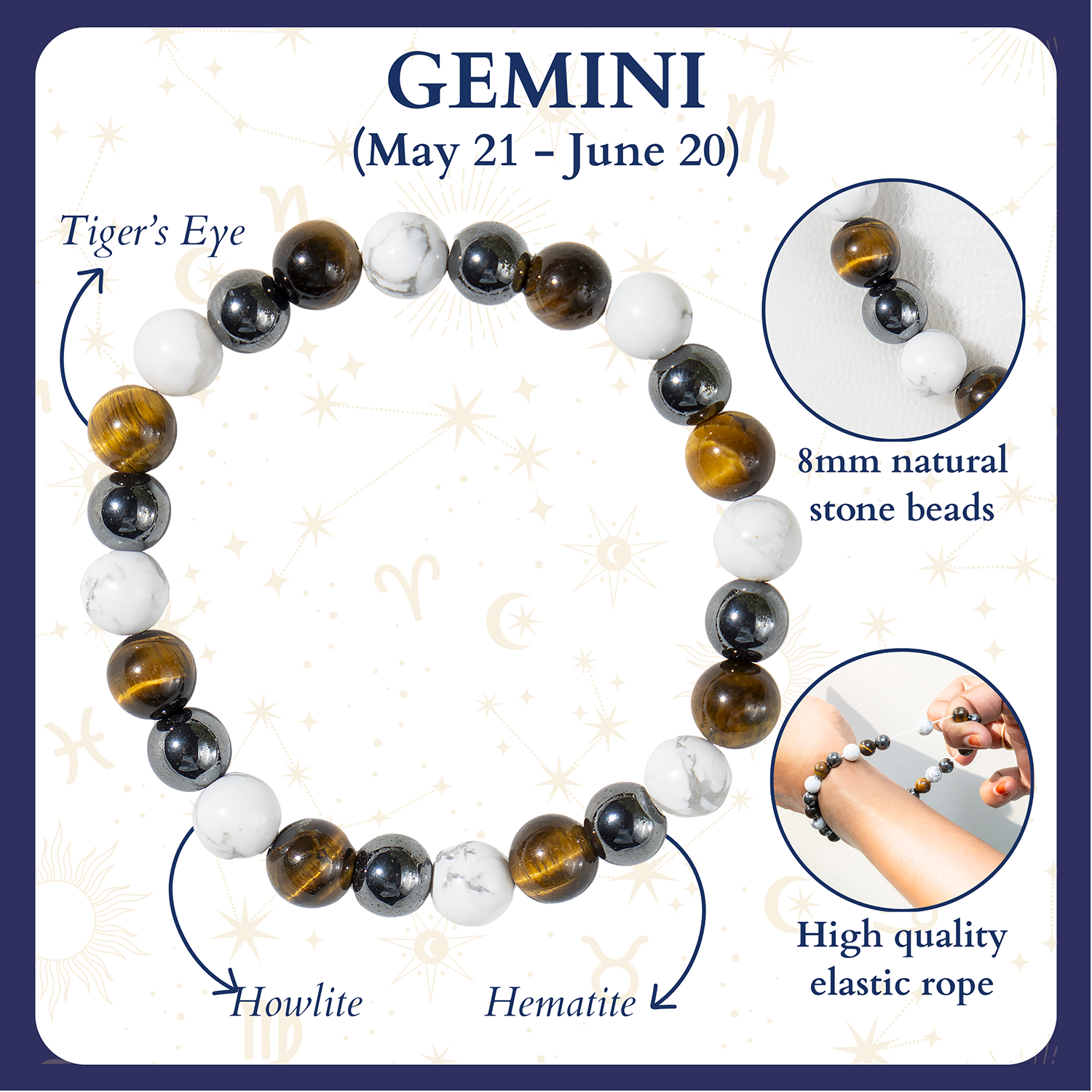 GEMINI
(May 21 - June 20)

Tiger's Eye

8mm natural stone beads

High quality elastic rope

Howlite

Hematite