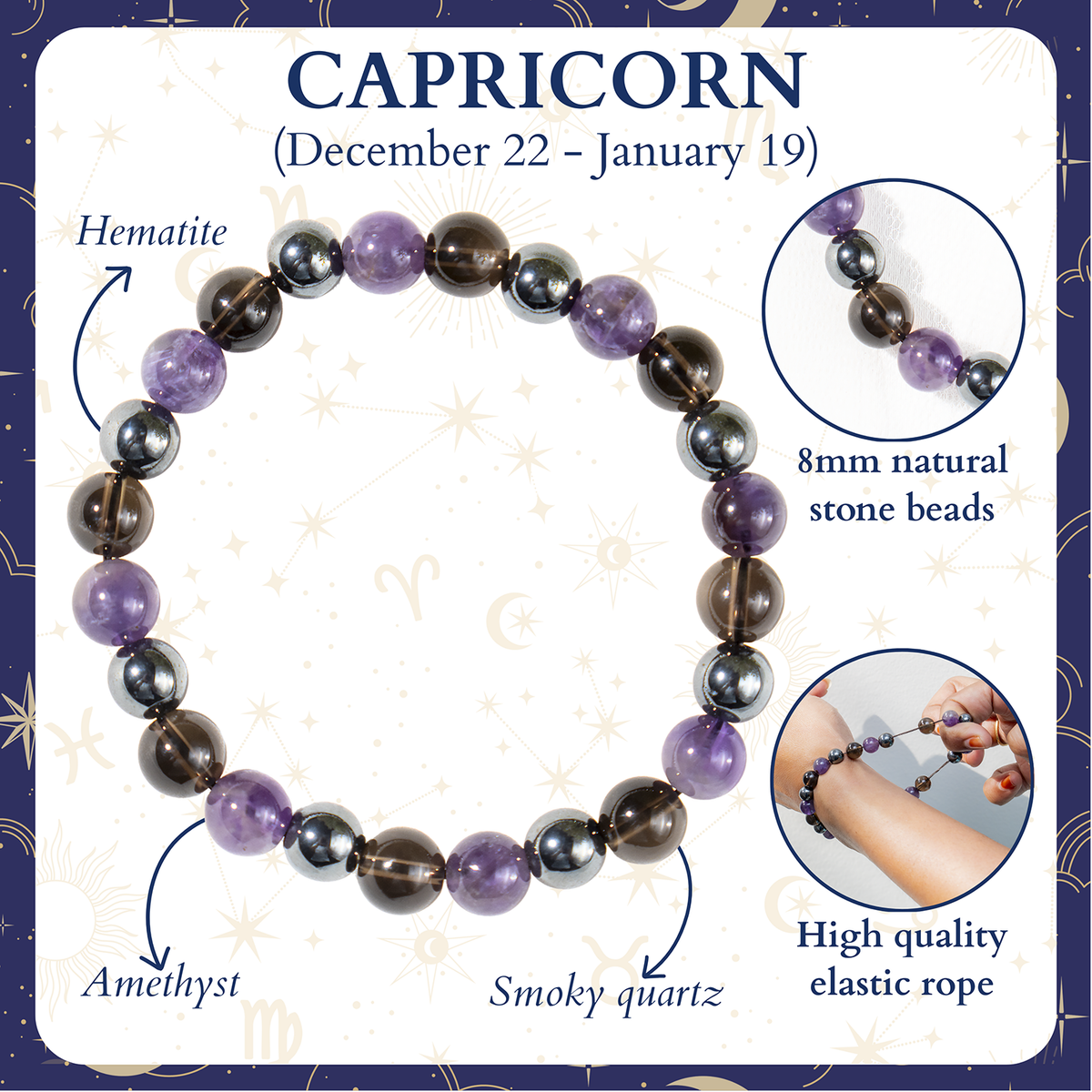 CAPRICORN
(December 22 - January 19)

Hematite

8mm natural stone beads

High quality elastic rope

Amethyst

Smoky quartz