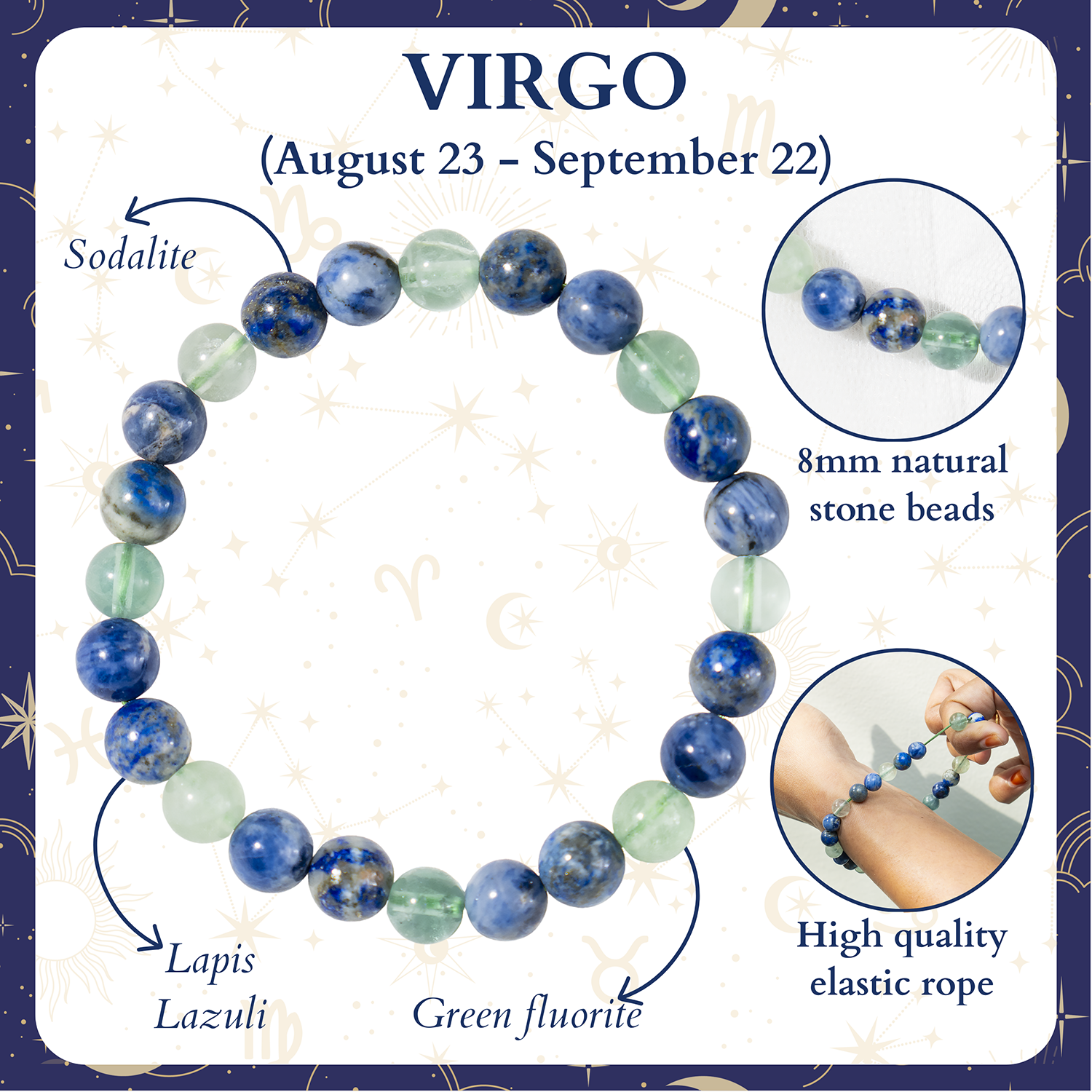 VIRGO
(August 23 - September 22)

Sodalite

8mm natural stone beads

Lapis Lazuli

Green fluorite

High quality elastic rope