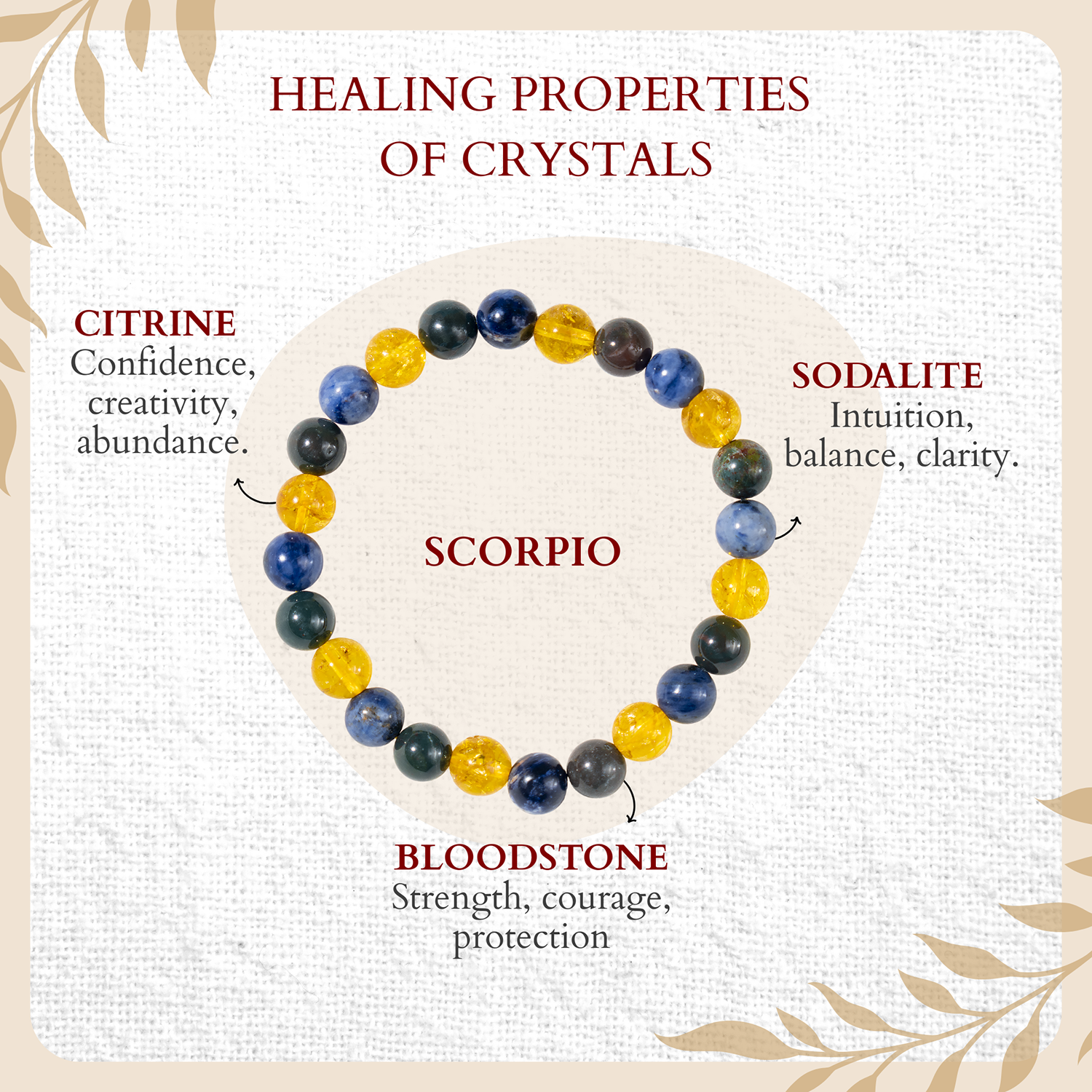 HEALING PROPERTIES OF CRYSTALS

CITRINE
Confidence, creativity, abundance.

SODALITE
Intuition, balance, clarity.

SCORPIO

BLOODSTONE
Strength, courage, protection