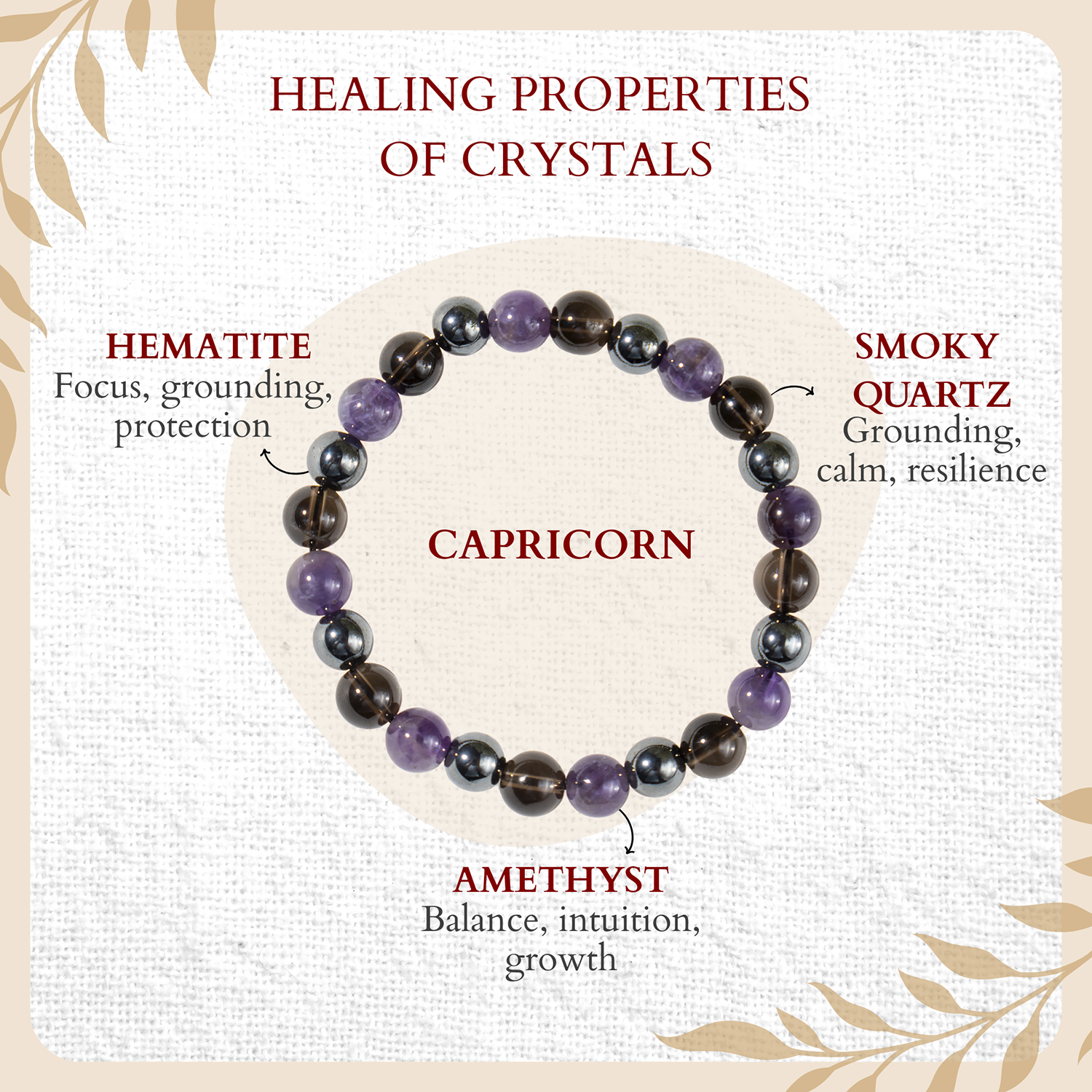 HEALING PROPERTIES OF CRYSTALS

HEMATITE
Focus, grounding, protection

SMOKY QUARTZ
Grounding, calm, resilience

CAPRICORN

AMETHYST
Balance, intuition, growth