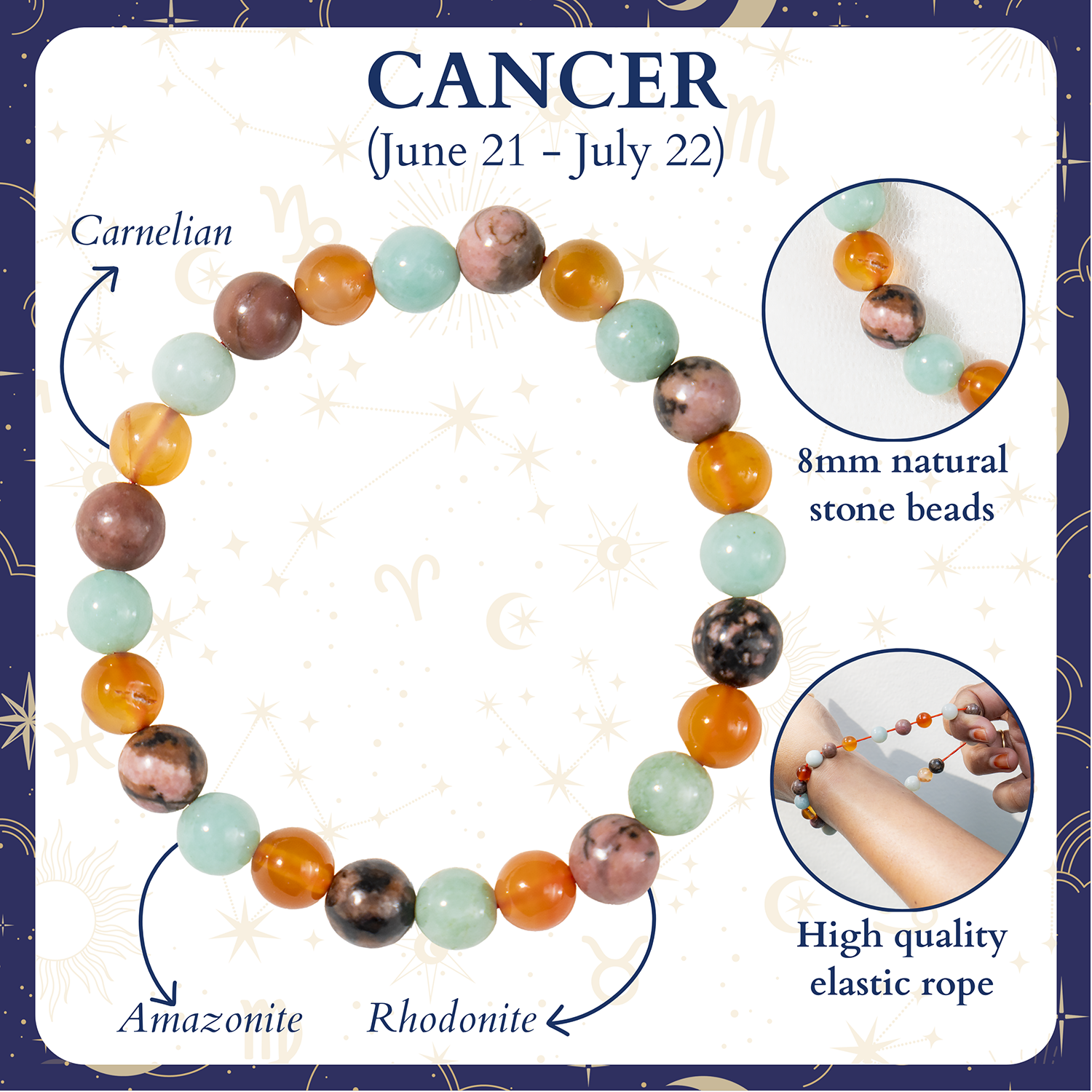 CANCER
(June 21 - July 22)

Carnelian

8mm natural stone beads

High quality elastic rope

Amazonite

Rhodonite