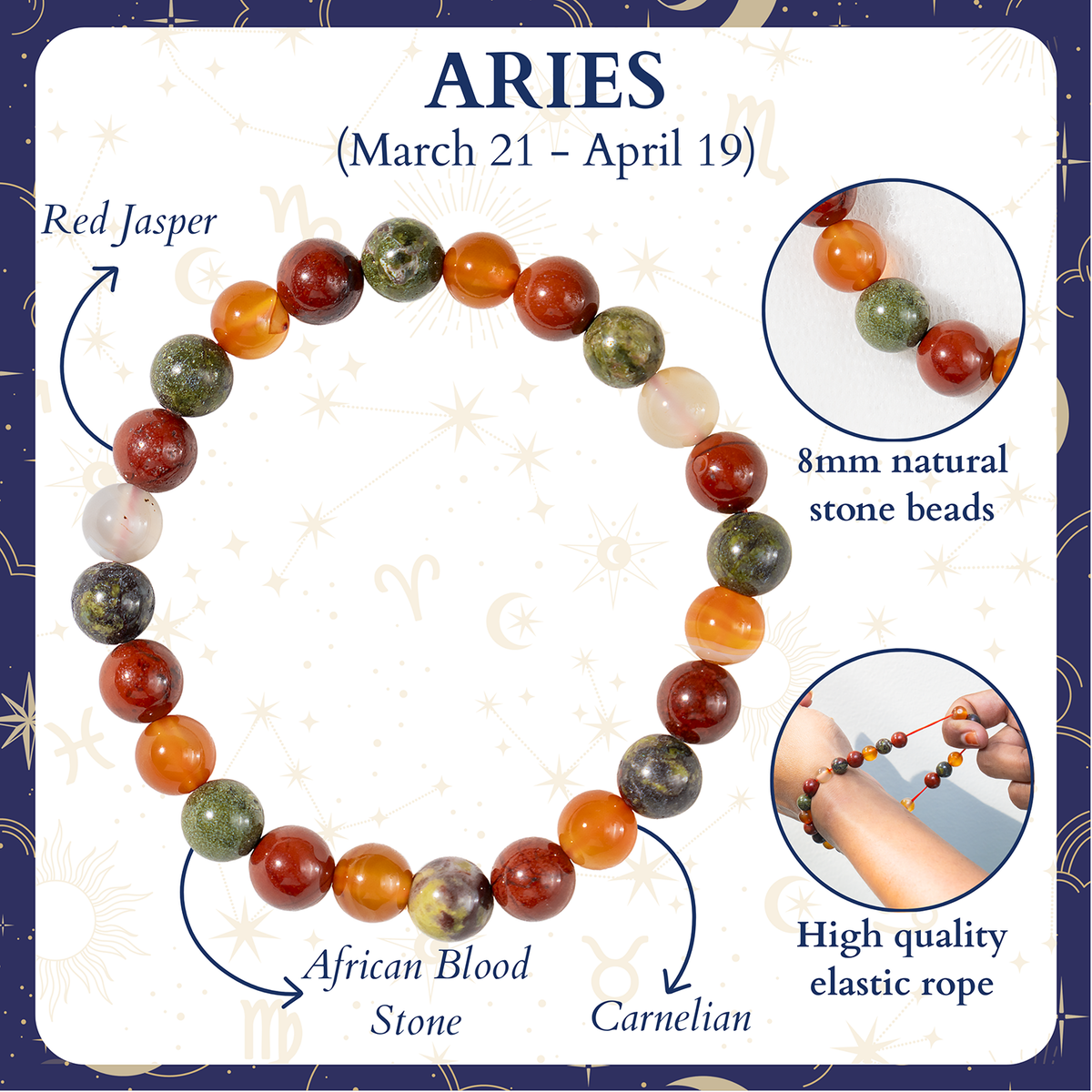 ARIES
(March 21 - April 19)

Red Jasper

8mm natural stone beads

High quality elastic rope

African Blood Stone

Carnelian