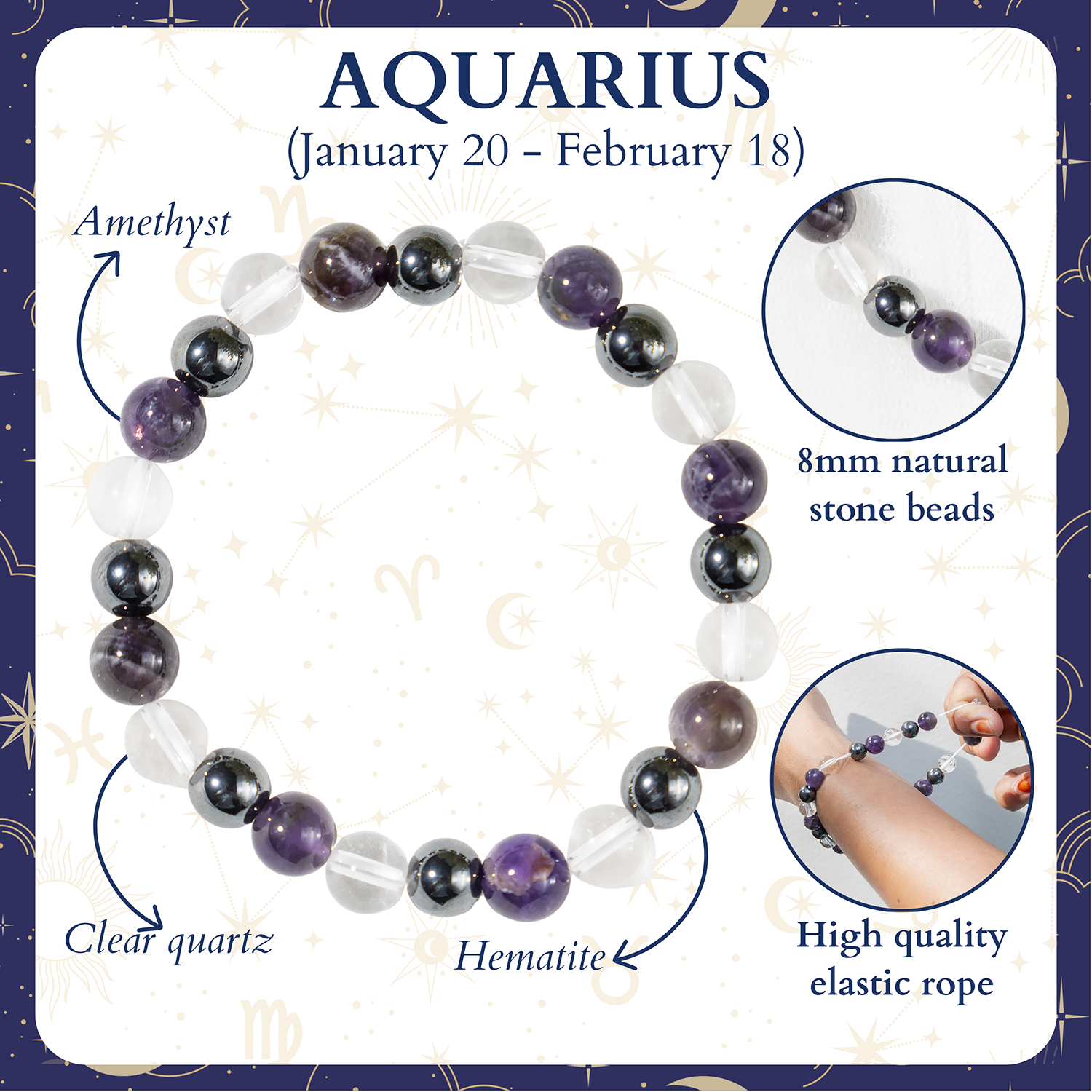 AQUARIUS
(January 20 - February 18)

Amethyst

8mm natural stone beads

Clear quartz

Hematite

High quality elastic rope