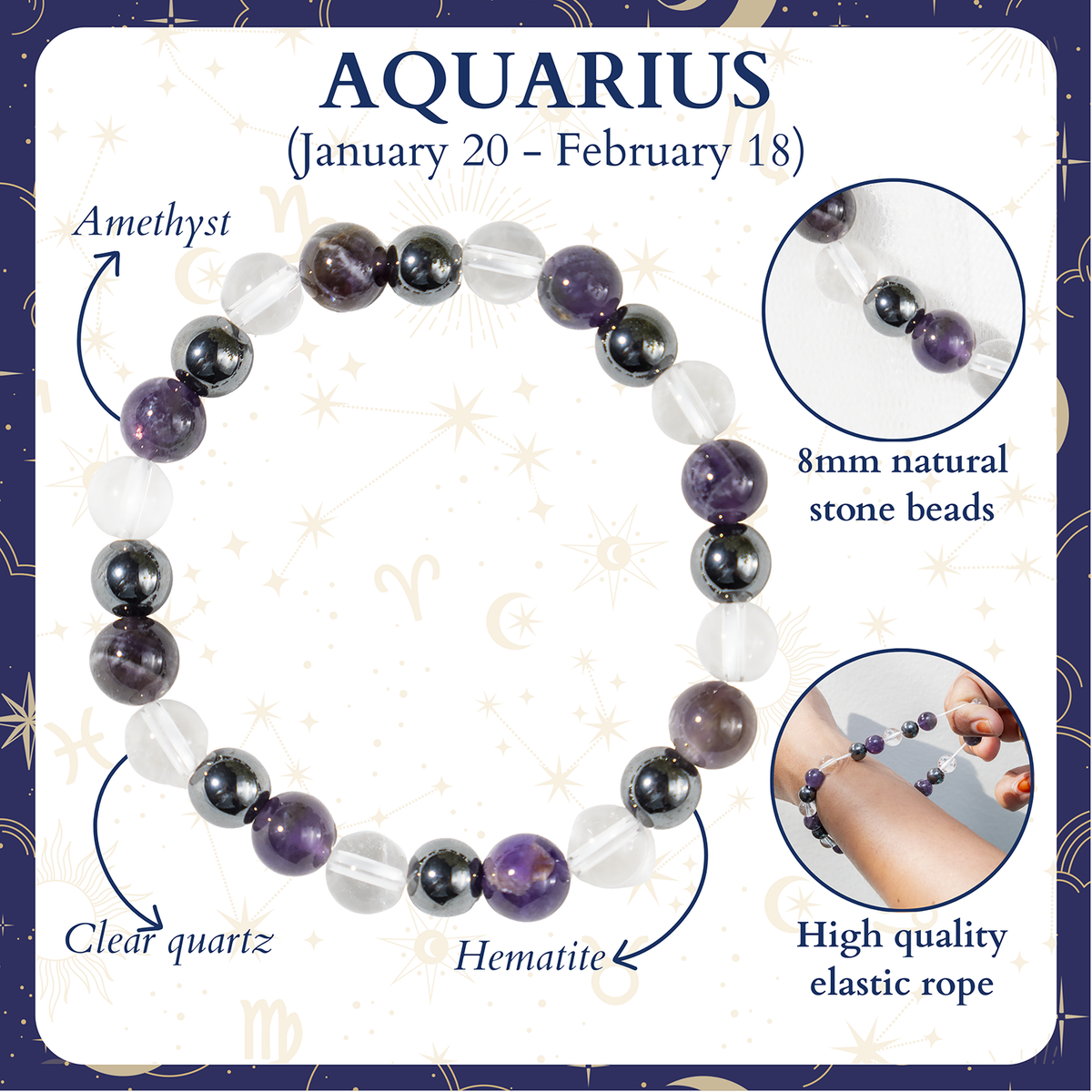 AQUARIUS
(January 20 - February 18)

Amethyst

8mm natural stone beads

Clear quartz

Hematite

High quality elastic rope