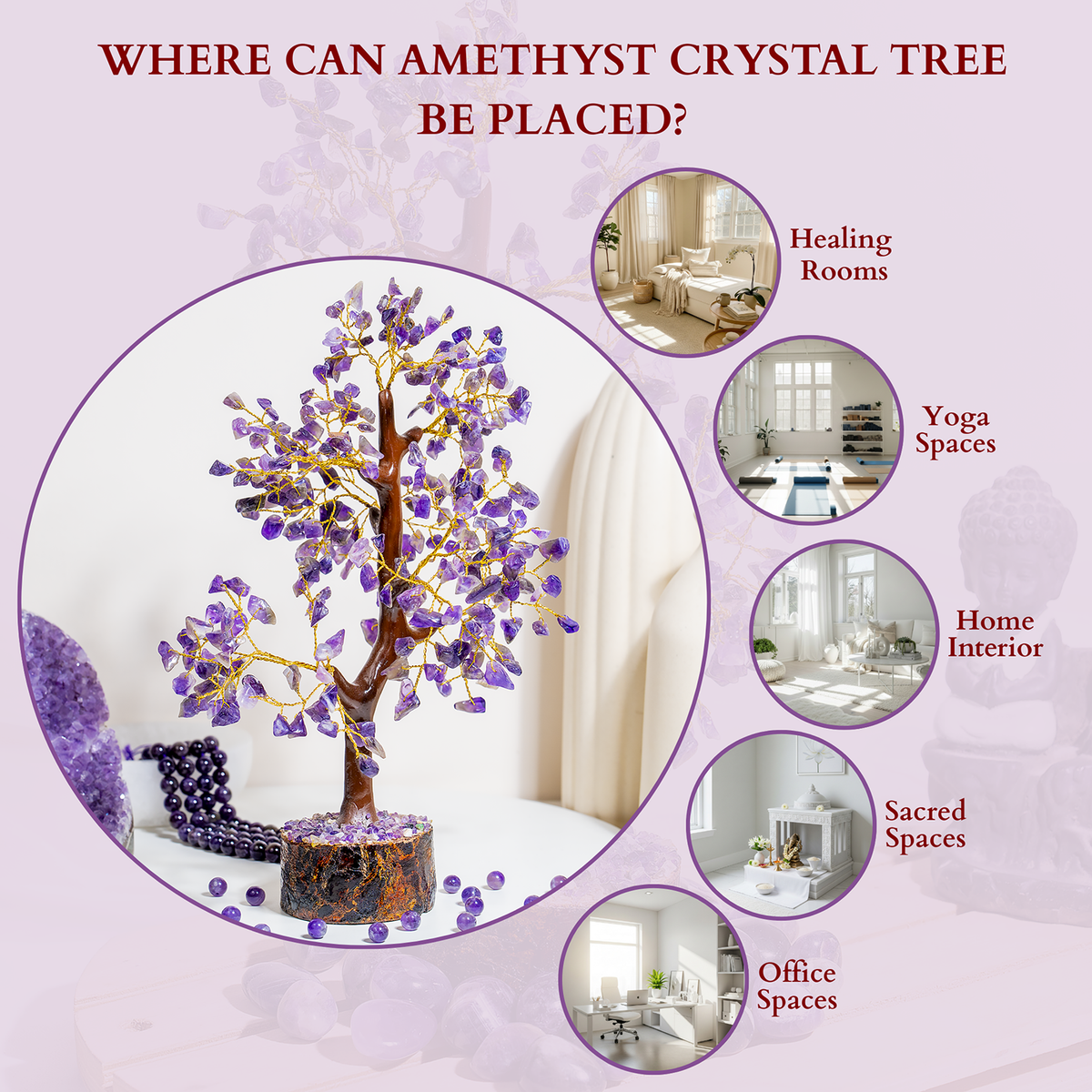 WHERE CAN AMETHYST CRYSTAL TREE BE PLACED?

Healing Rooms

Yoga Spaces

Home Interior

Sacred Spaces

Office Spaces