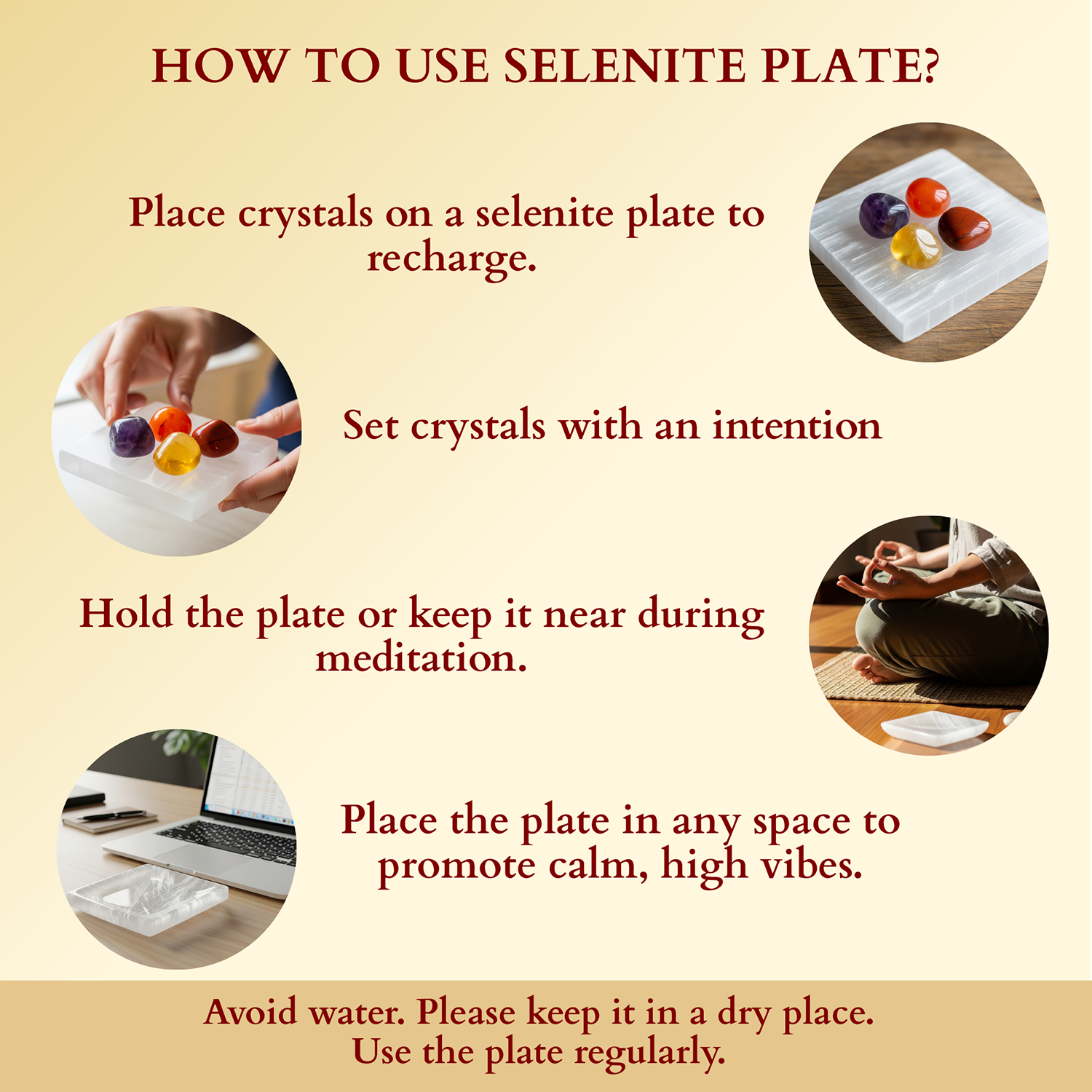 HOW TO USE SELENITE PLATE?

Place crystals on a selenite plate to recharge.

Set crystals with an intention

Hold the plate or keep it near during meditation.

Place the plate in any space to promote calm, high vibes.

Avoid water. Please keep it in a dry place.
Use the plate regularly.