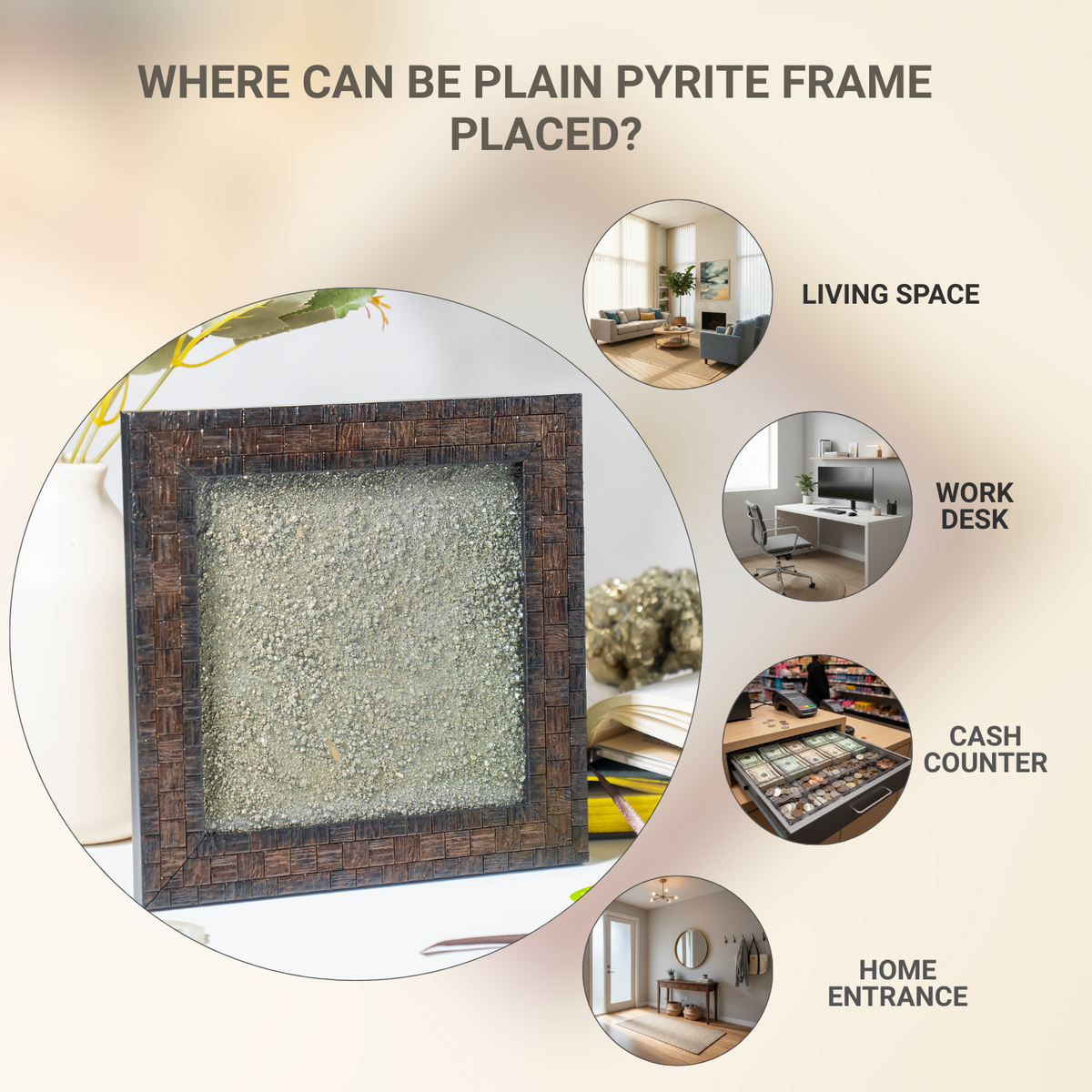 WHERE CAN BE PLAIN PYRITE FRAME PLACED?

LIVING SPACE

WORK DESK

CASH COUNTER

HOME ENTRANCE